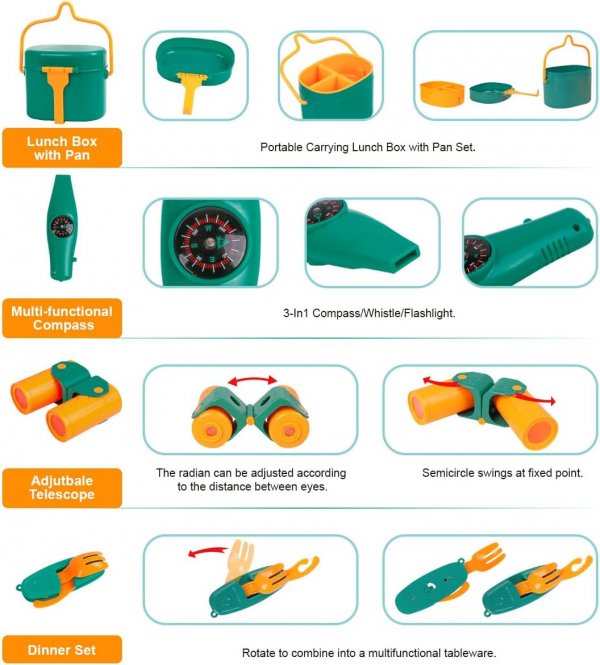 Lunch Box with Pan

Portable Carrying Lunch Box with Pan Set.

Multi-functional Compass

3-In1 Compass/Whistle/Flashlight.

Adjutbale Telescope

The radian can be adjusted according to the distance between eyes.

Semicircle swings at fixed point.

Dinner Set

Rotate to combine into a multifunctional tableware.